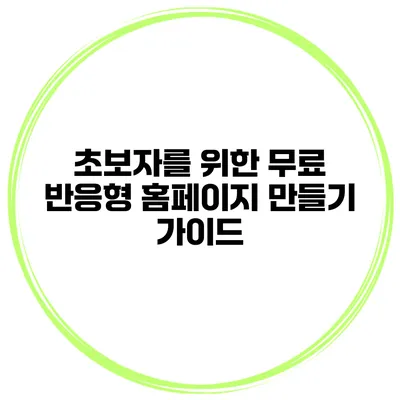 초보자를 위한 무료 반응형 홈페이지 만들기 가이드