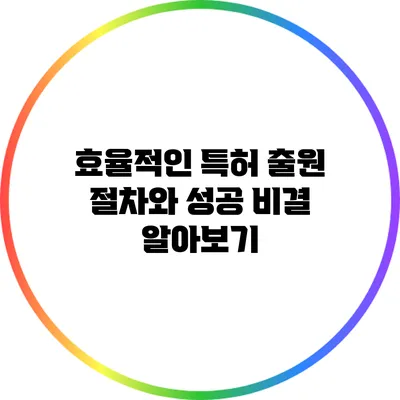 효율적인 특허 출원 절차와 성공 비결 알아보기