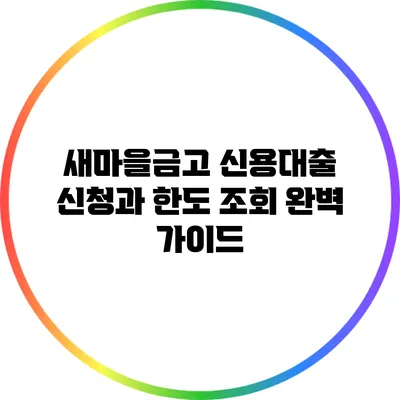 새마을금고 신용대출 신청과 한도 조회 완벽 가이드