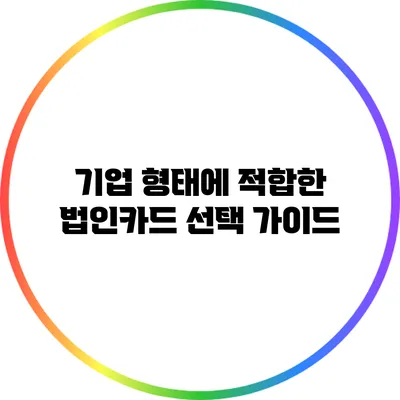 기업 형태에 적합한
법인카드 선택 가이드