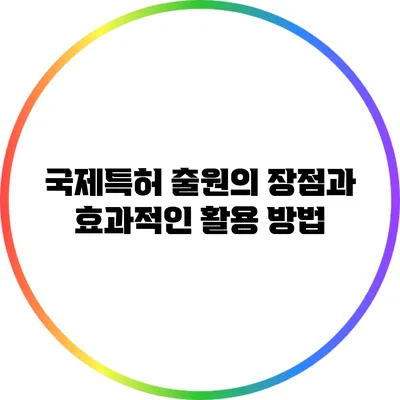 국제특허 출원의 장점과 효과적인 활용 방법