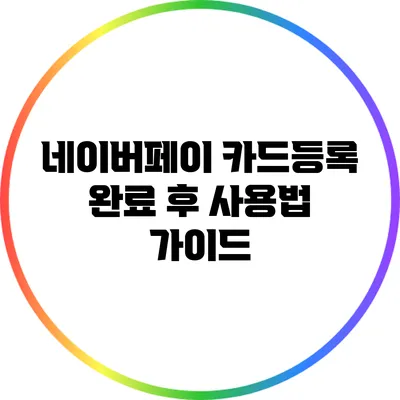 네이버페이 카드등록 완료 후 사용법 가이드