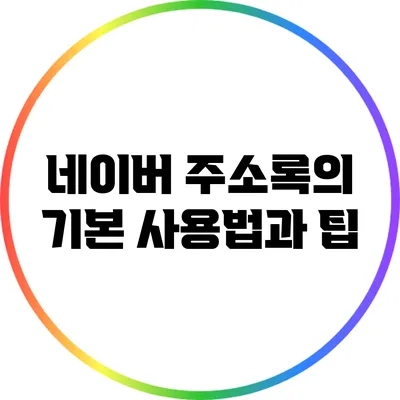 네이버 주소록의
기본 사용법과 팁