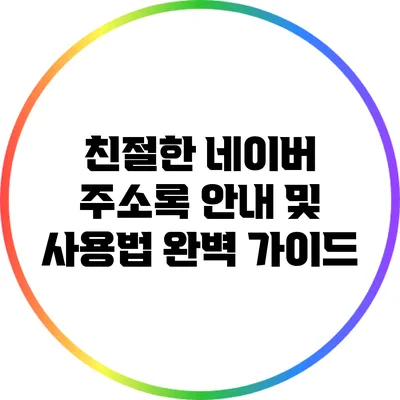 친절한 네이버 주소록 안내 및 사용법 완벽 가이드