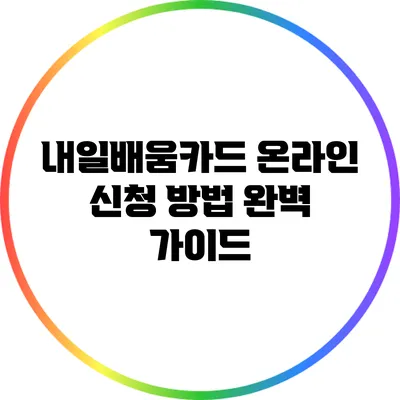 내일배움카드 온라인 신청 방법 완벽 가이드